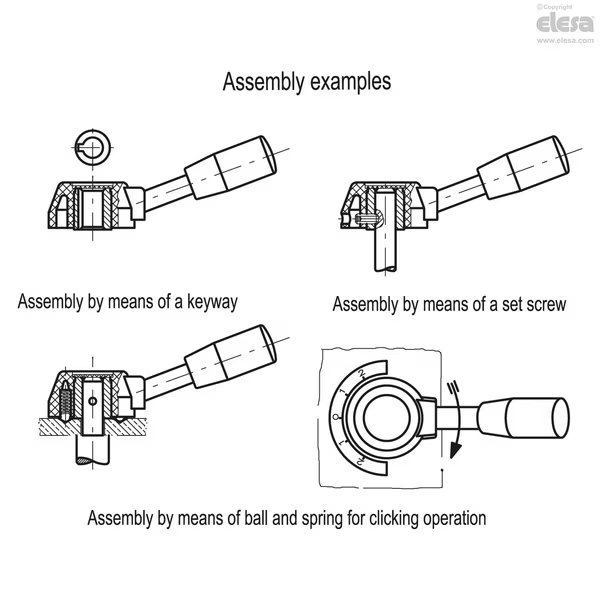 ©Copyright
elesa
www.elesa.com

Assembly examples

Assembly by means of a keyway

Assembly by means of a set screw

2
1
0
1
2

Assembly by means of ball and spring for clicking operation